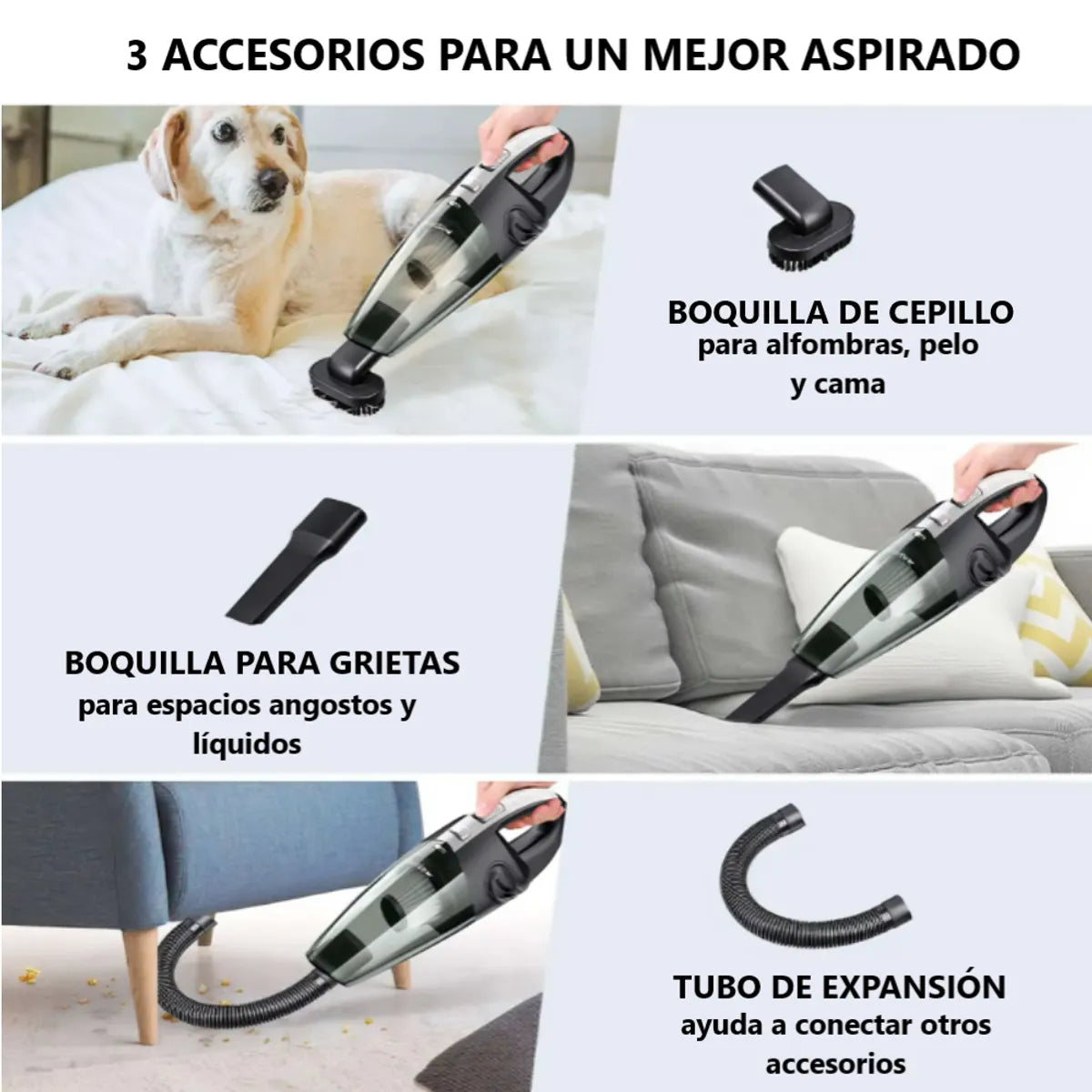 3 ACCESORIOS PARA UN MEJOR ASPIRADO

BOQUILLA DE CEPILLO
para alfombras, pelo y cama

BOQUILLA PARA GRIETAS
para espacios angostos y líquidos

TUBO DE EXPANSIÓN
ayuda a conectar otros accesorios